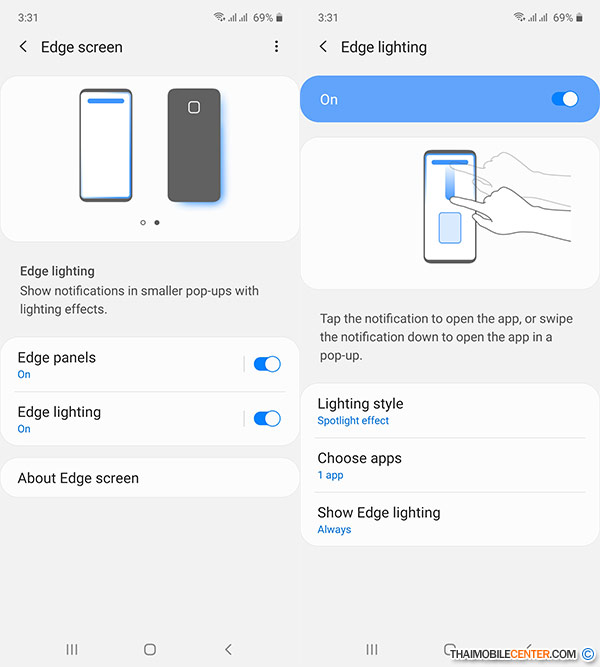 3:31 69%

Edge screen

Edge lighting
Show notifications in smaller pop-ups with lighting effects.

Edge panels
On

Edge lighting
On

About Edge screen

3:31 69%

Edge lighting

On

Tap the notification to open the app, or swipe the notification down to open the app in a pop-up.

Lighting style
Spotlight effect

Choose apps
1 app

Show Edge lighting
Always

THAIMOBILECENTER.COM ©