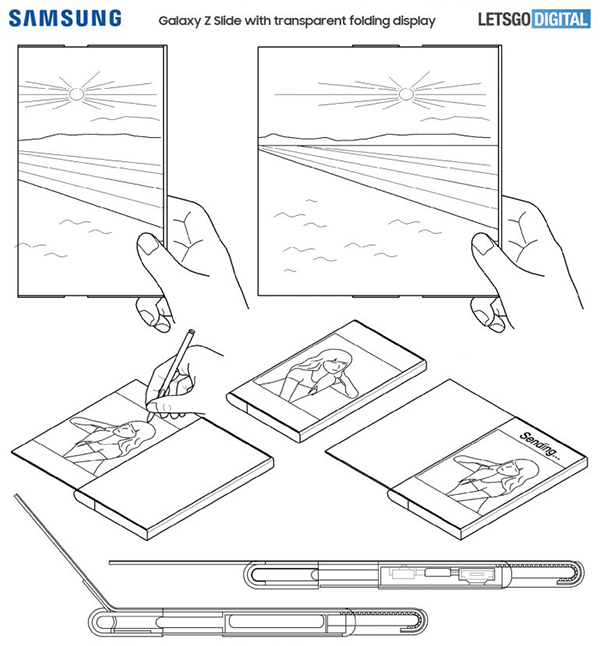 SAMSUNG

Galaxy Z Slide with transparent folding display

LETSGO DIGITAL

Sending...