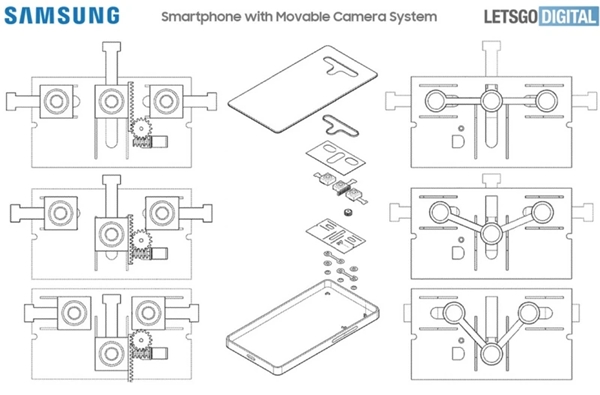 SAMSUNG

Smartphone with Movable Camera System

LETSGO DIGITAL